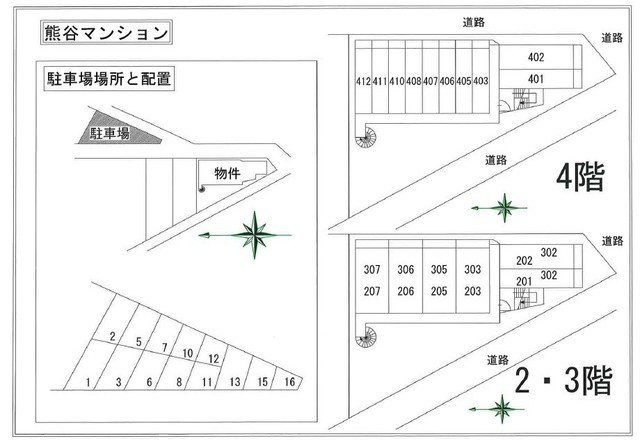 熊谷マンション

駐車場場所と配置

駐車場

物件

2 5 7 10 12

1 3 6 8 11 13 15 16

道路

道路

412 411 410 408 407 406 405 403

402

401

道路

4階

道路

307 306 305 303

207 206 205 203

202 302

201 302

道路

2・3階